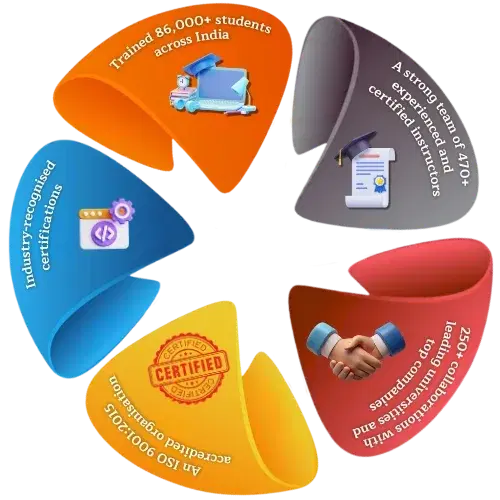 Trained 86,000+ students across India

A strong team of 470+ experienced and certified instructors

250+ collaborations with leading universities and top companies

CERTIFIED
CERTIFIED
CERTIFIED

An ISO 9001:2015 accredited organisation

Industry-recognised certifications